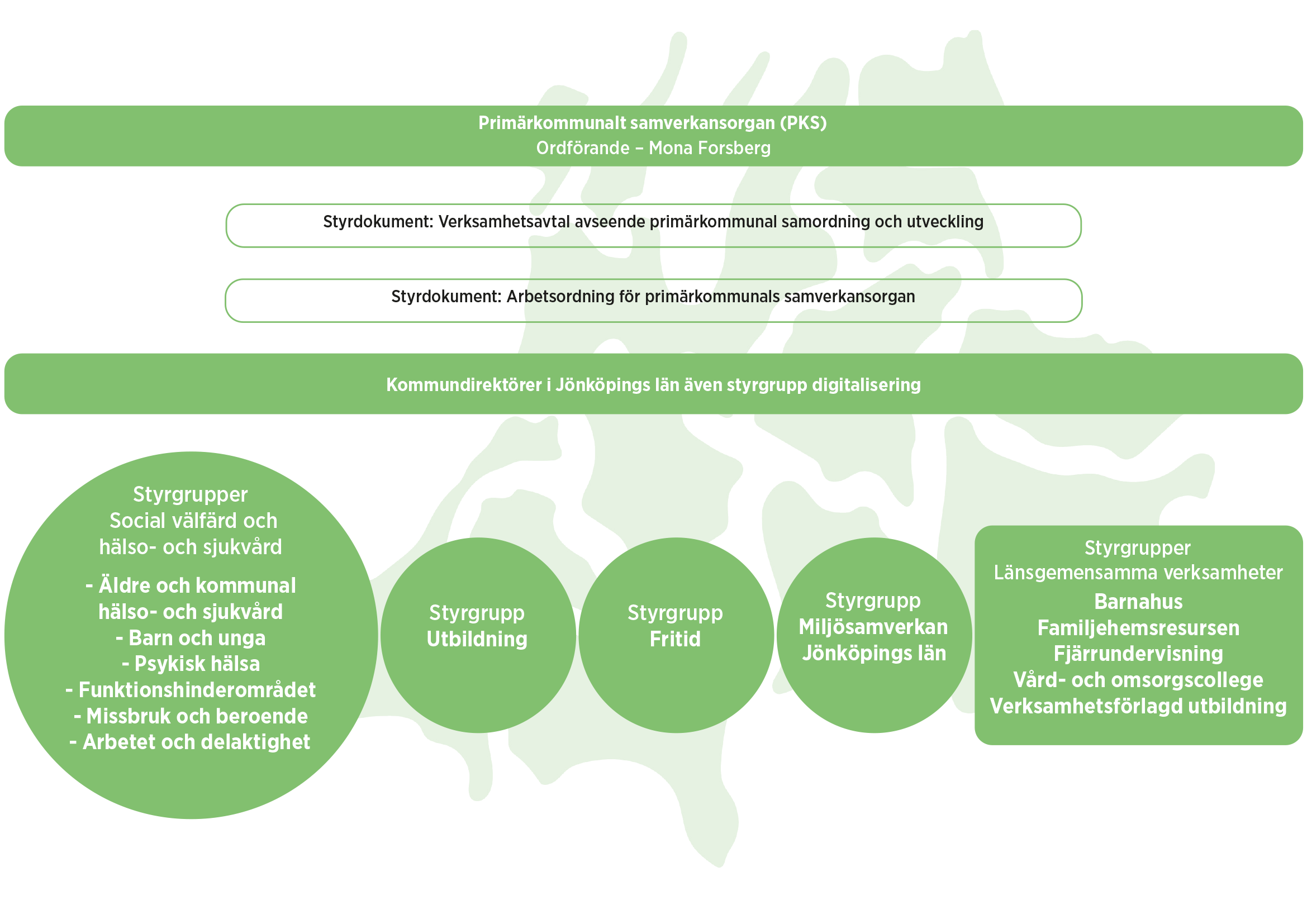 Primärkommunalt samverkansorgan (PKS)
Ordförande – Mona Forsberg

Styrdokument: Verksamhetsavtal avseende primärkommunal samordning och utveckling

Styrdokument: Arbetsordning för primärkommunals samverkansorgan

Kommundirektörer i Jönköpings län även styrgrupp digitalisering

Styrgrupper
Social välfärd och hälso- och sjukvård

- Äldre och kommunal hälso- och sjukvård
- Barn och unga
- Psykisk hälsa
- Funktionshinderområdet
- Missbruk och beroende
- Arbetet och delaktighet

Styrgrupp
Utbildning

Styrgrupp
Fritid

Styrgrupp
Miljösamverkan Jönköpings län

Styrgrupper
Länsgemensamma verksamheter
Barnahus
Familjehemsresursen
Fjärrundervisning
Vård- och omsorgscollege
Verksamhetsförlagd utbildning